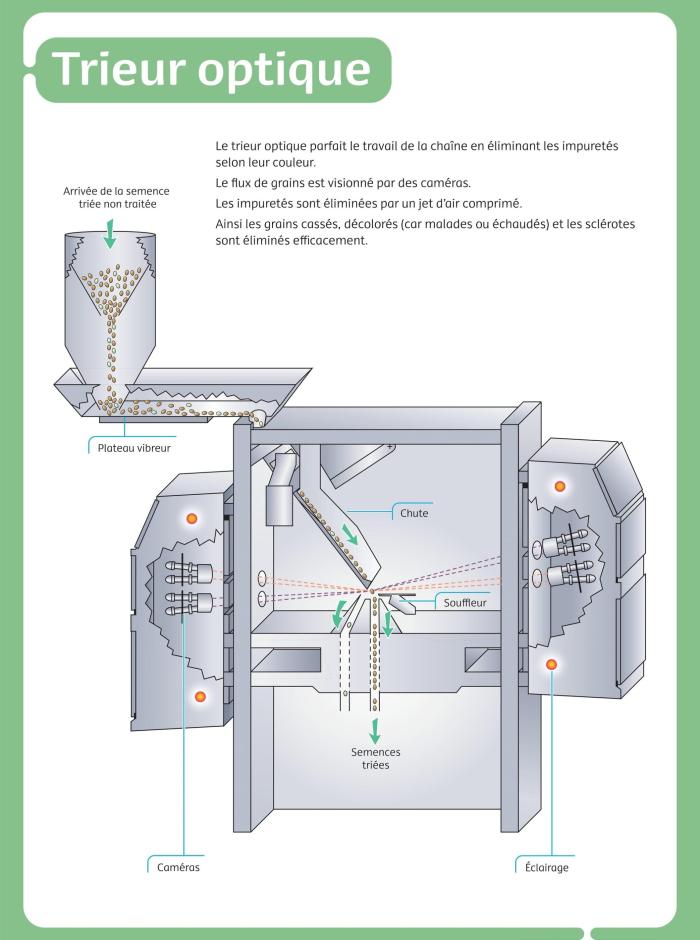 Trieur optique

Le trieur optique parfait le travail de la chaîne en éliminant les impuretés selon leur couleur.

Le flux de grains est visionné par des caméras.

Les impuretés sont éliminées par un jet d'air comprimé.

Ainsi les grains cassés, décolorés (car malades ou échaudés) et les sclérotes sont éliminés efficacement.

Arrivée de la semence triée non traitée

Plateau vibreur

Chute

Souffleur

Semences triées

Caméras

Éclairage