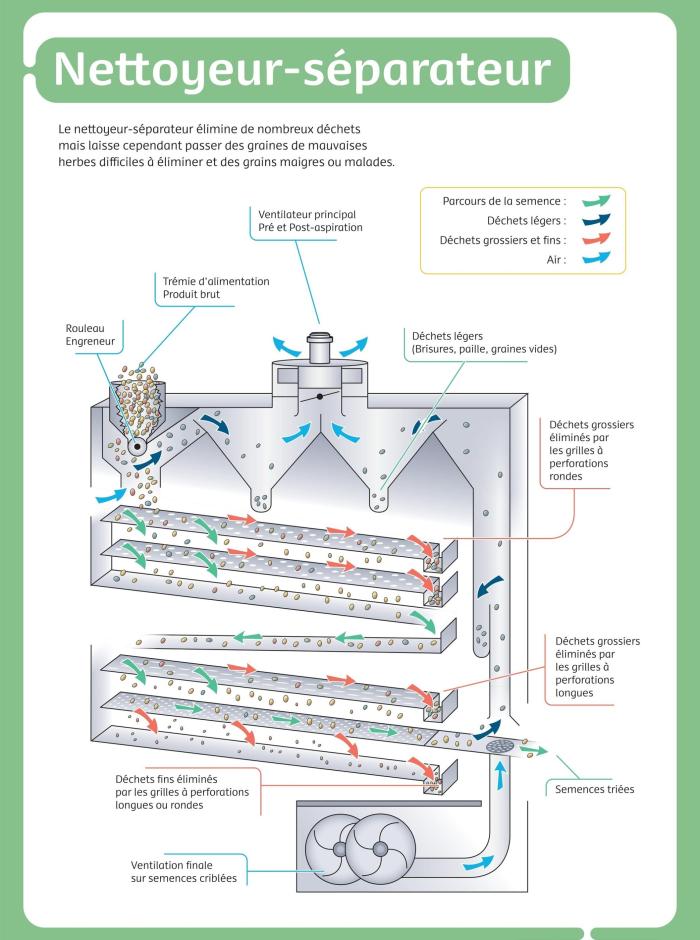 Nettoyeur-séparateur

Le nettoyeur-séparateur élimine de nombreux déchets mais laisse cependant passer des graines de mauvaises herbes difficiles à éliminer et des grains maigres ou malades.

Parcours de la semence :
Déchets légers :
Déchets grossiers et fins :
Air :

Ventilateur principal
Pré et Post-aspiration

Trémie d'alimentation
Produit brut

Rouleau
Engreneur

Déchets légers
(Brisures, paille, graines vides)

Déchets grossiers éliminés par les grilles à perforations rondes

Déchets grossiers éliminés par les grilles à perforations longues

Déchets fins éliminés par les grilles à perforations longues ou rondes

Semences triées

Ventilation finale sur semences criblées